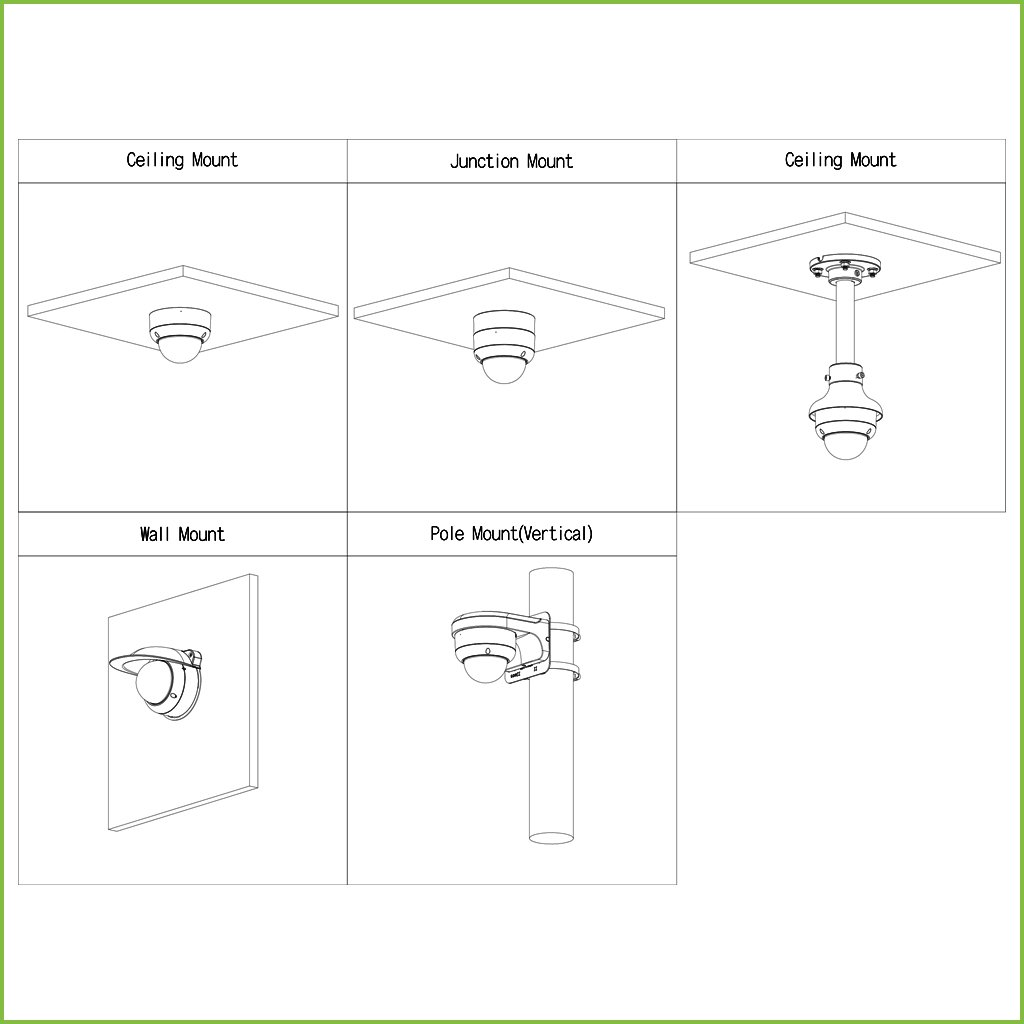 | Ceiling Mount | Junction Mount | Ceiling Mount |
|---|---|---|
| | | |
| Wall Mount | Pole Mount(Vertical) | |
| | | |