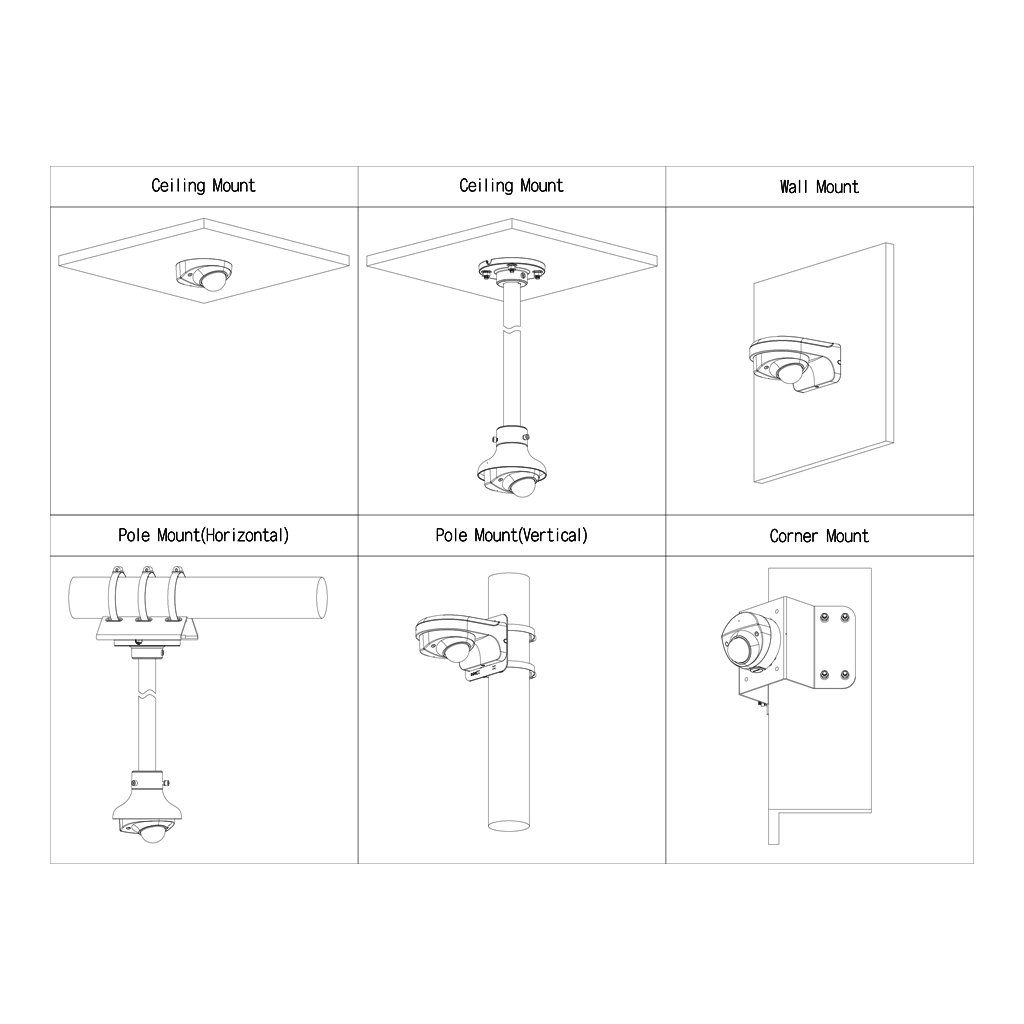 | Ceiling Mount | Ceiling Mount | Wall Mount |
|---|---|---|
| | | |
| Pole Mount(Horizontal) | Pole Mount(Vertical) | Corner Mount |
| | | |