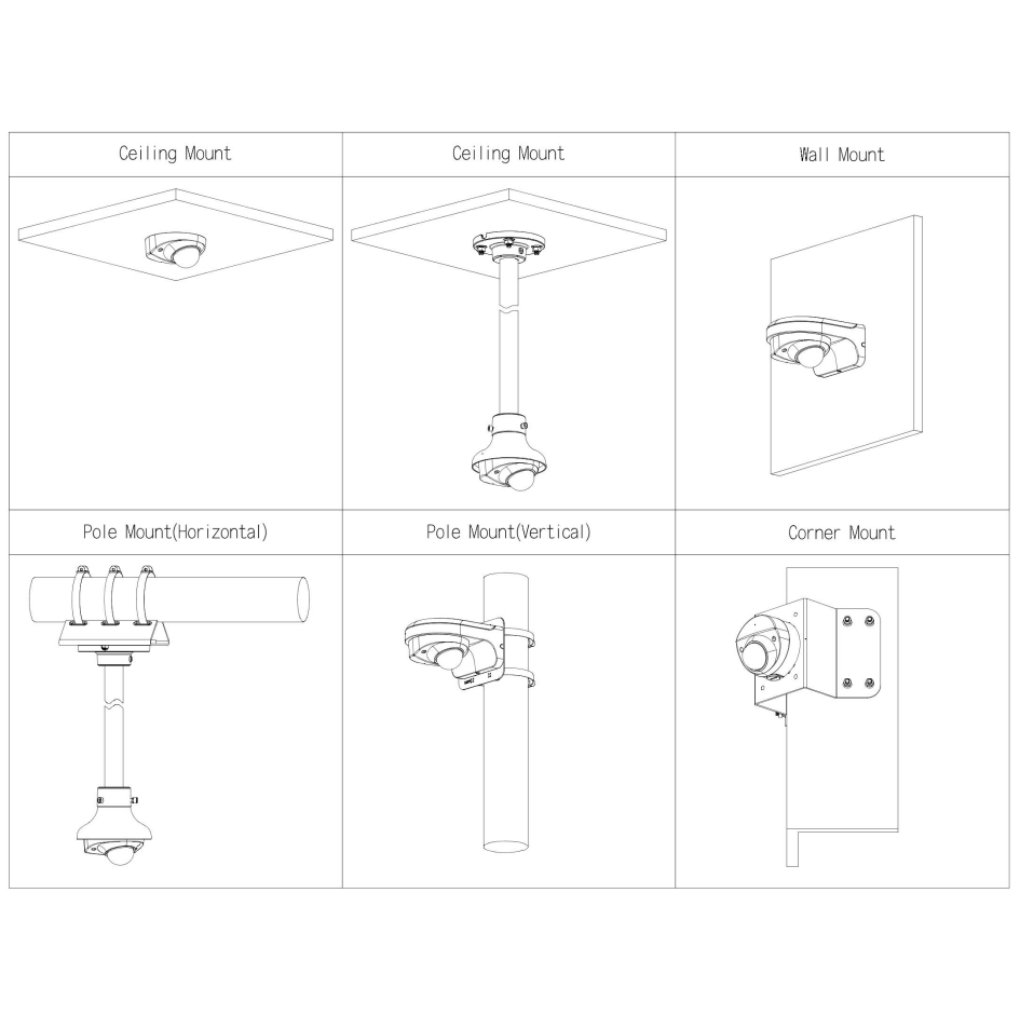 | Ceiling Mount | Ceiling Mount | Wall Mount |
|---|---|---|
| | | |
| Pole Mount(Horizontal) | Pole Mount(Vertical) | Corner Mount |
| | | |