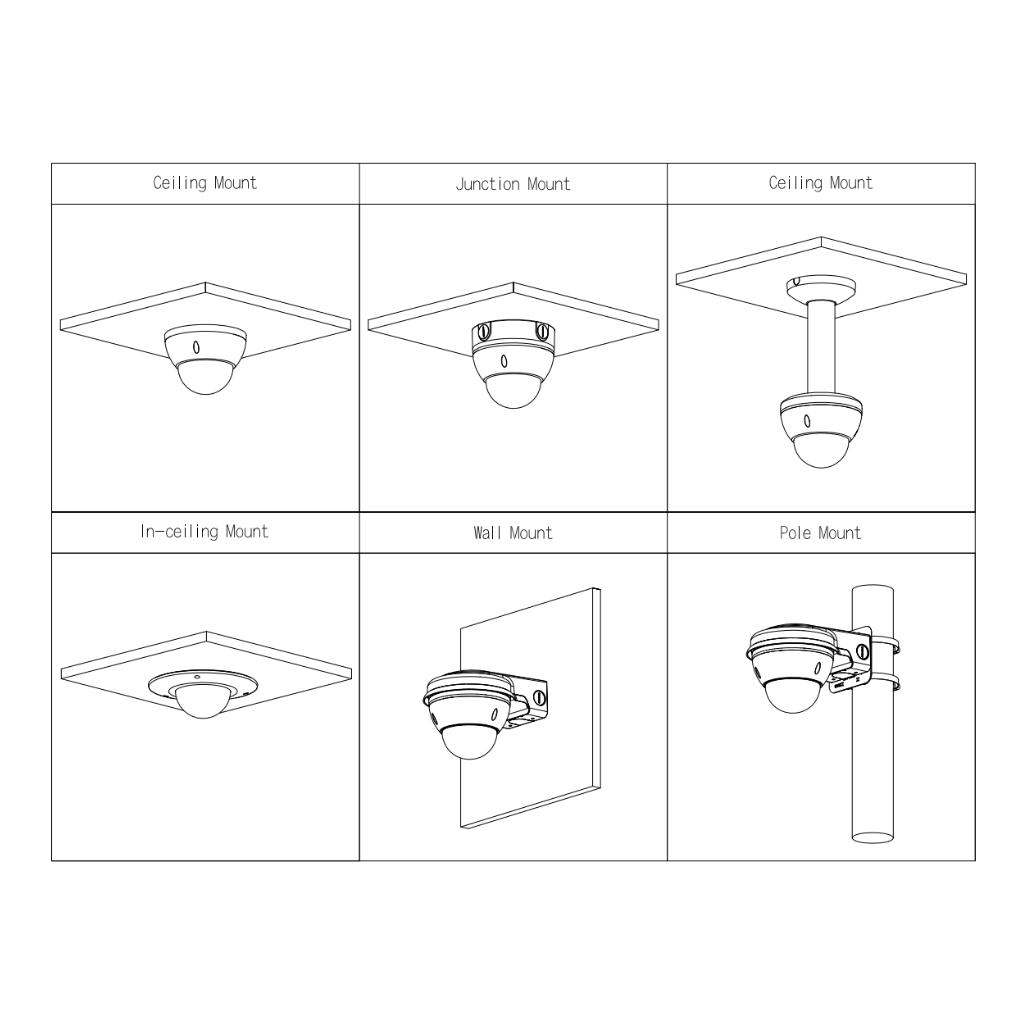 | Ceiling Mount | Junction Mount | Ceiling Mount |
|---|---|---|
| | | |
| In-ceiling Mount | Wall Mount | Pole Mount |
| | | |