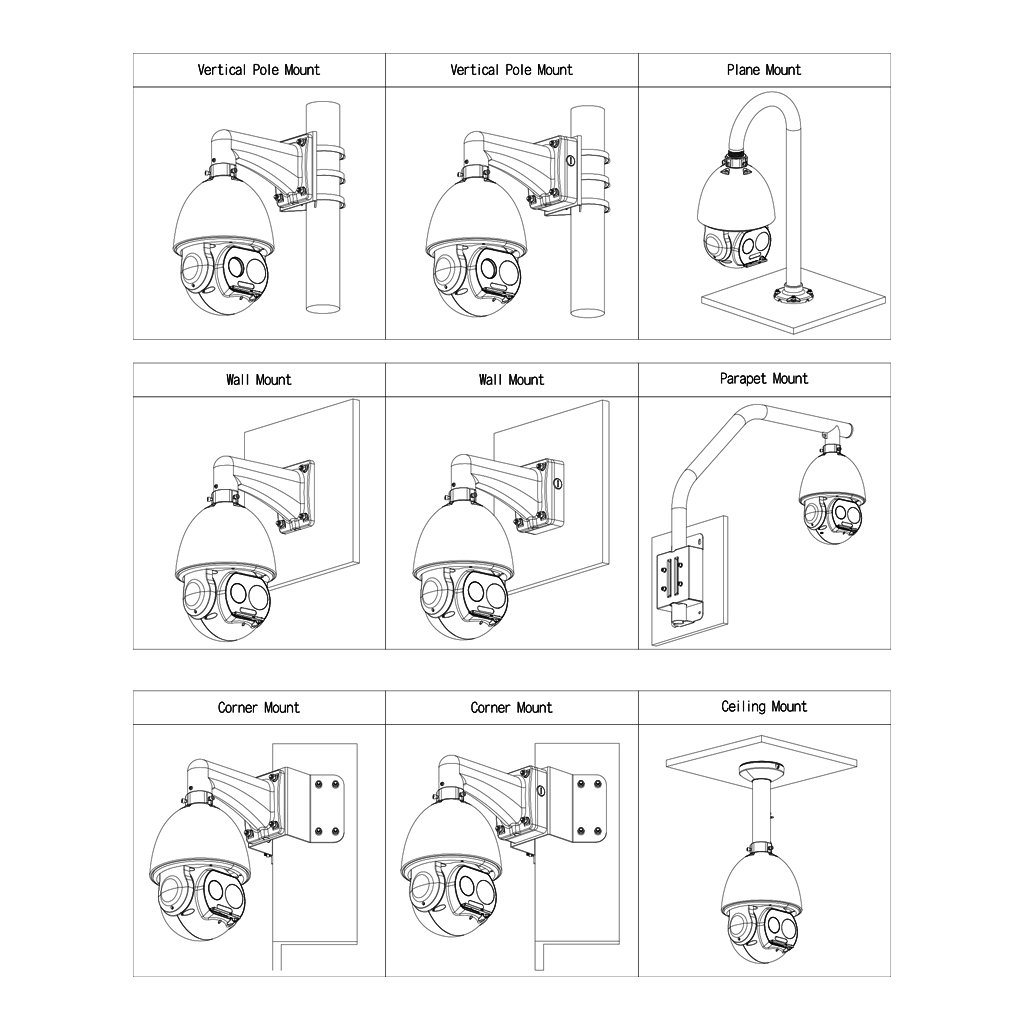 | Vertical Pole Mount | Vertical Pole Mount | Plane Mount |
|---|---|---|

| Wall Mount | Wall Mount | Parapet Mount |
|---|---|---|

| Corner Mount | Corner Mount | Ceiling Mount |
|---|---|---|