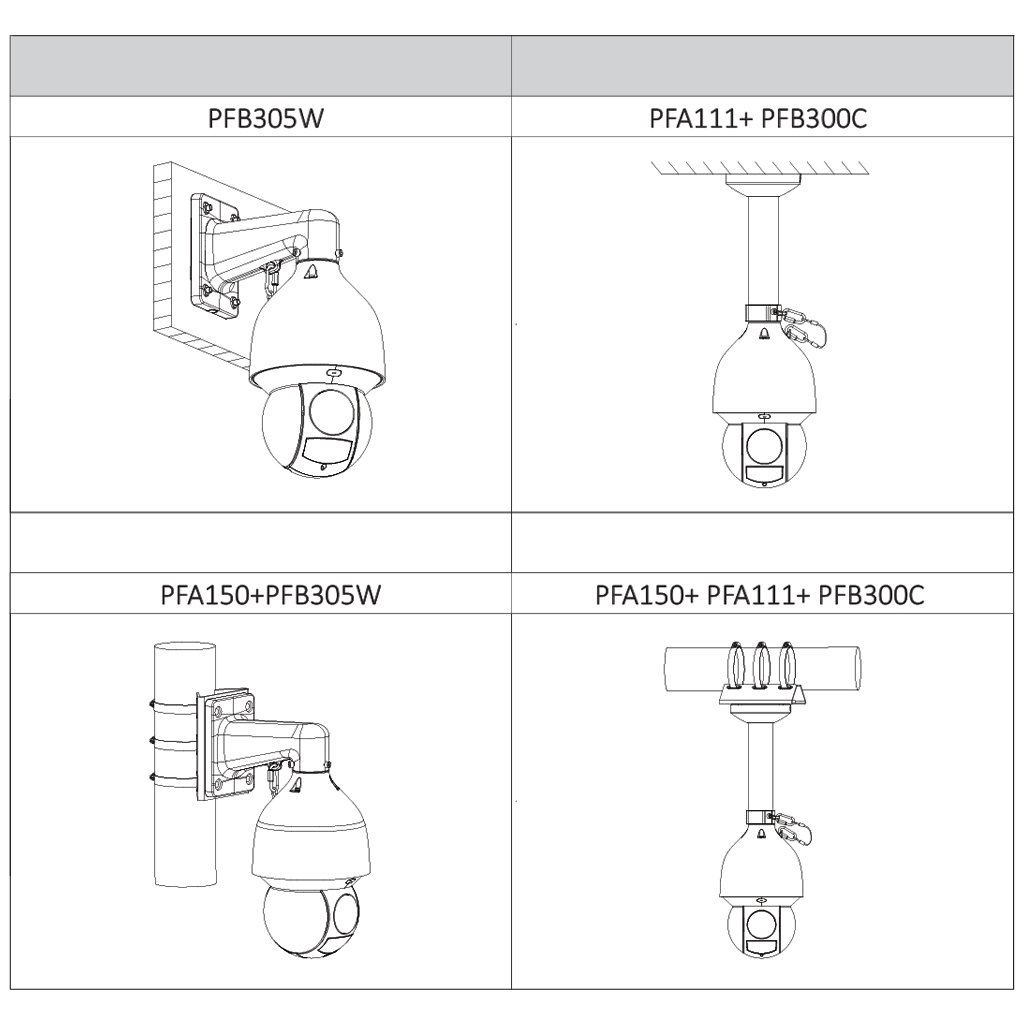 | | |
|---|---|
| PFB305W | PFA111+ PFB300C |
| | |
| | |
| PFA150+PFB305W | PFA150+ PFA111+ PFB300C |
| | |