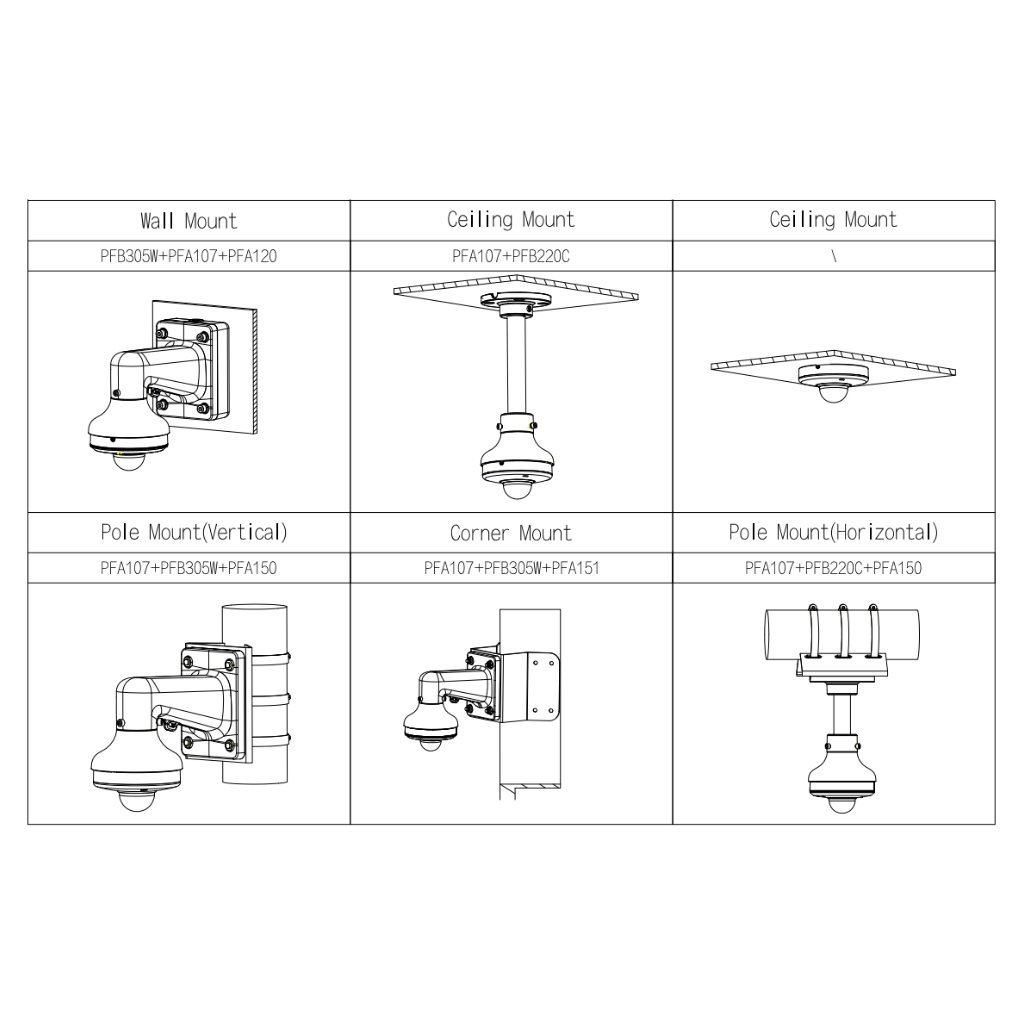 | Wall Mount | Ceiling Mount | Ceiling Mount |
|---|---|---|
| PFB305W+PFA107+PFA120 | PFA107+PFB220C | \ |
| | | |
| Pole Mount(Vertical) | Corner Mount | Pole Mount(Horizontal) |
| PFA107+PFB305W+PFA150 | PFA107+PFB305W+PFA151 | PFA107+PFB220C+PFA150 |
| | | |