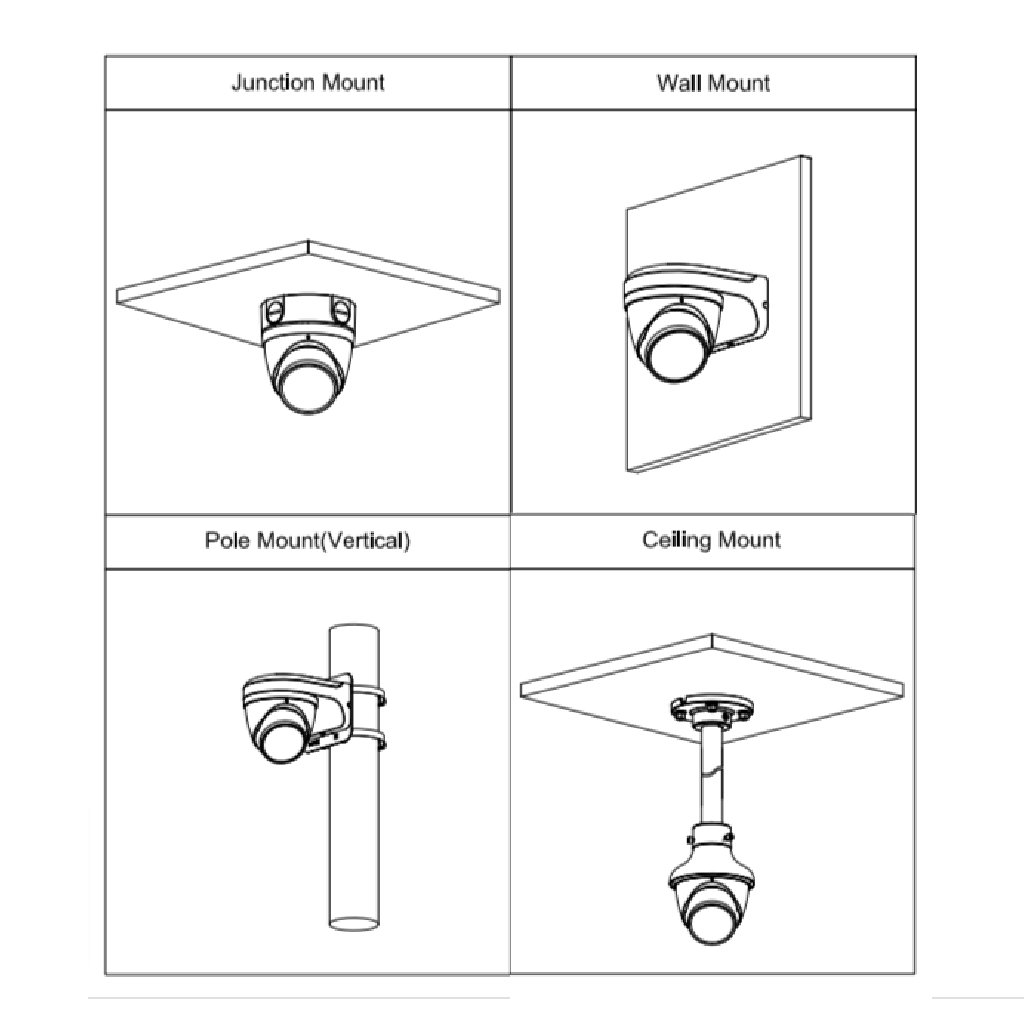 | Junction Mount | Wall Mount |
|---|---|
| | |
| Pole Mount(Vertical) | Ceiling Mount |
| | |