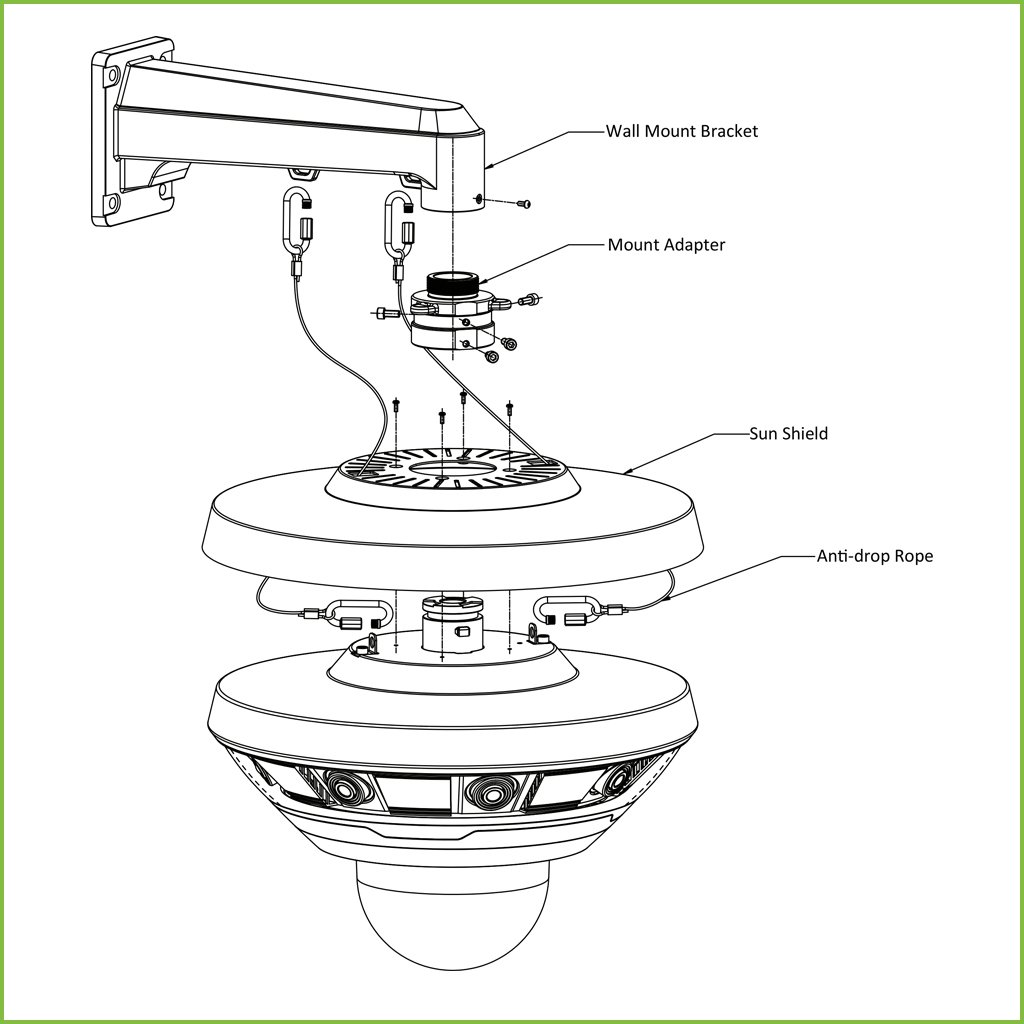 Wall Mount Bracket
Mount Adapter
Sun Shield
Anti-drop Rope