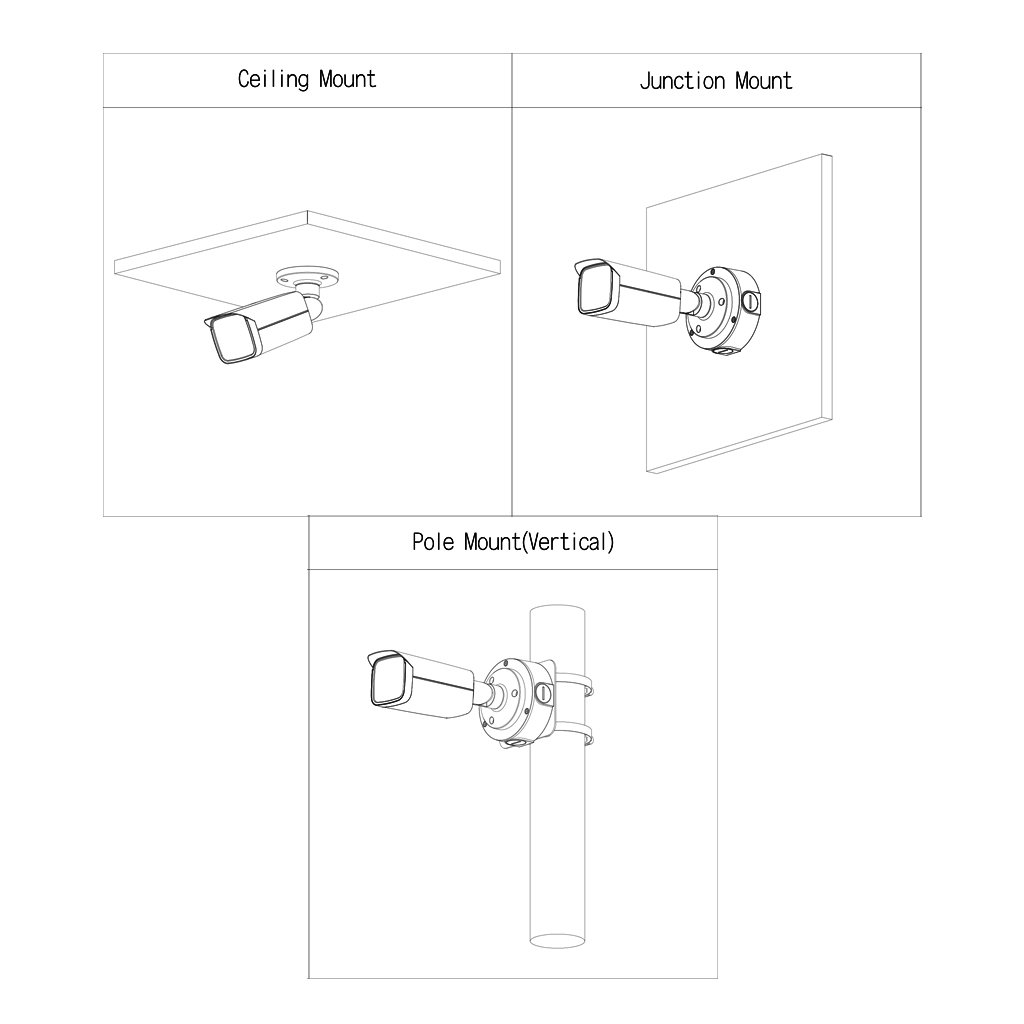 Ceiling Mount

Junction Mount

Pole Mount(Vertical)