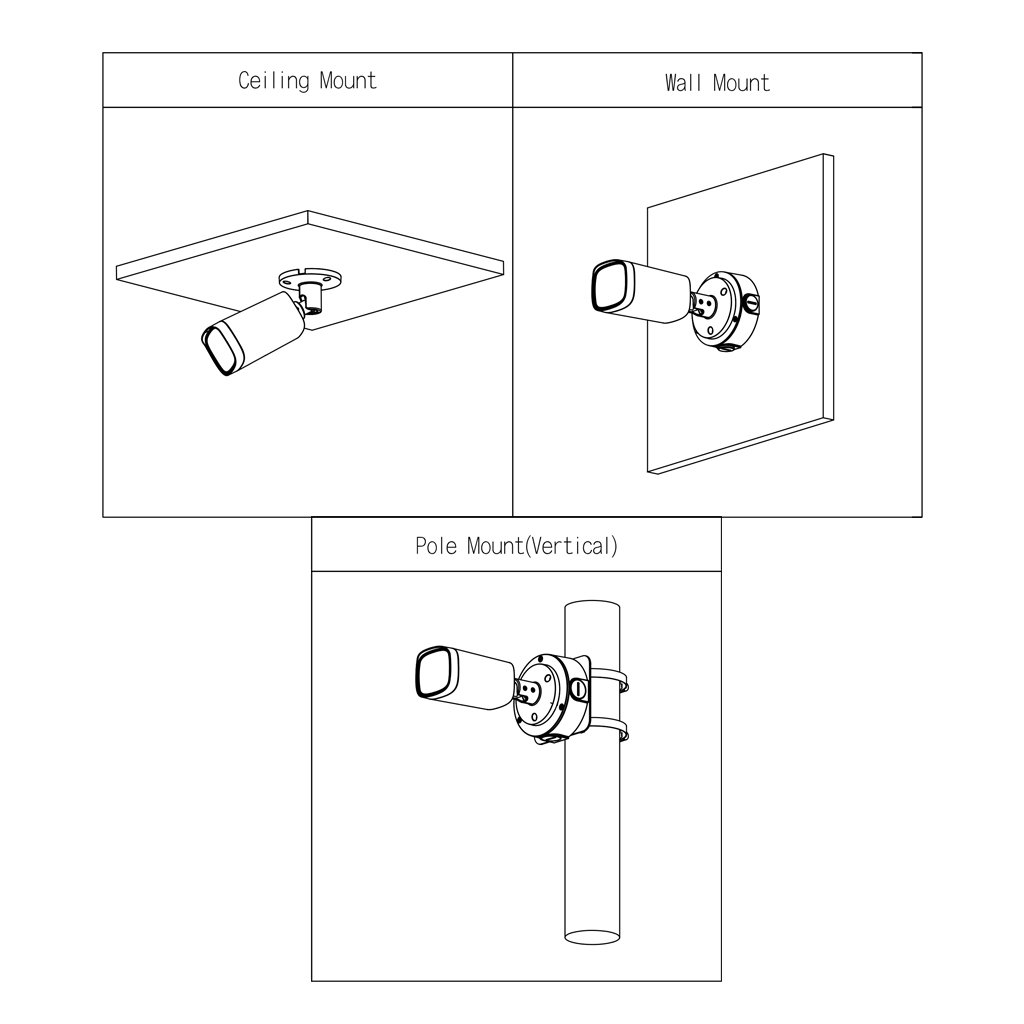 Ceiling Mount

Wall Mount

Pole Mount(Vertical)