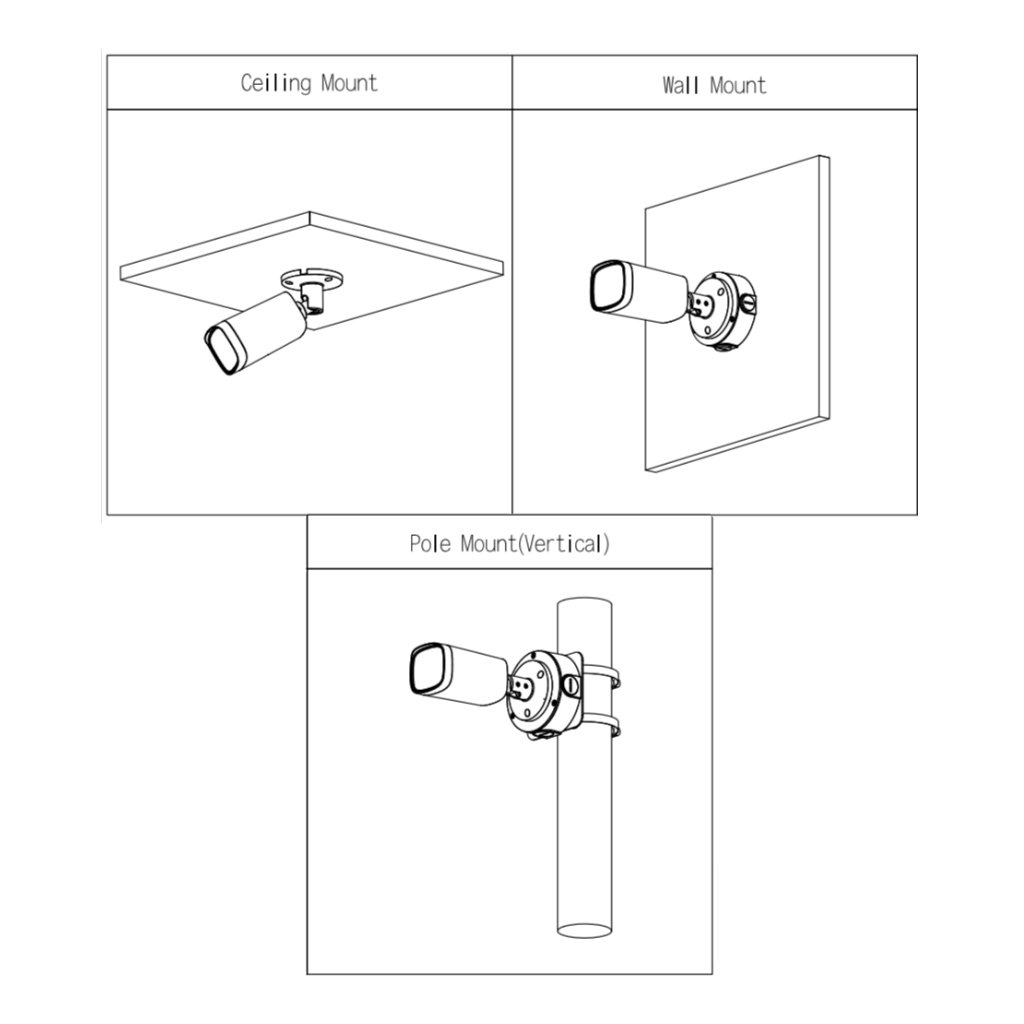 Ceiling Mount

Wall Mount

Pole Mount(Vertical)