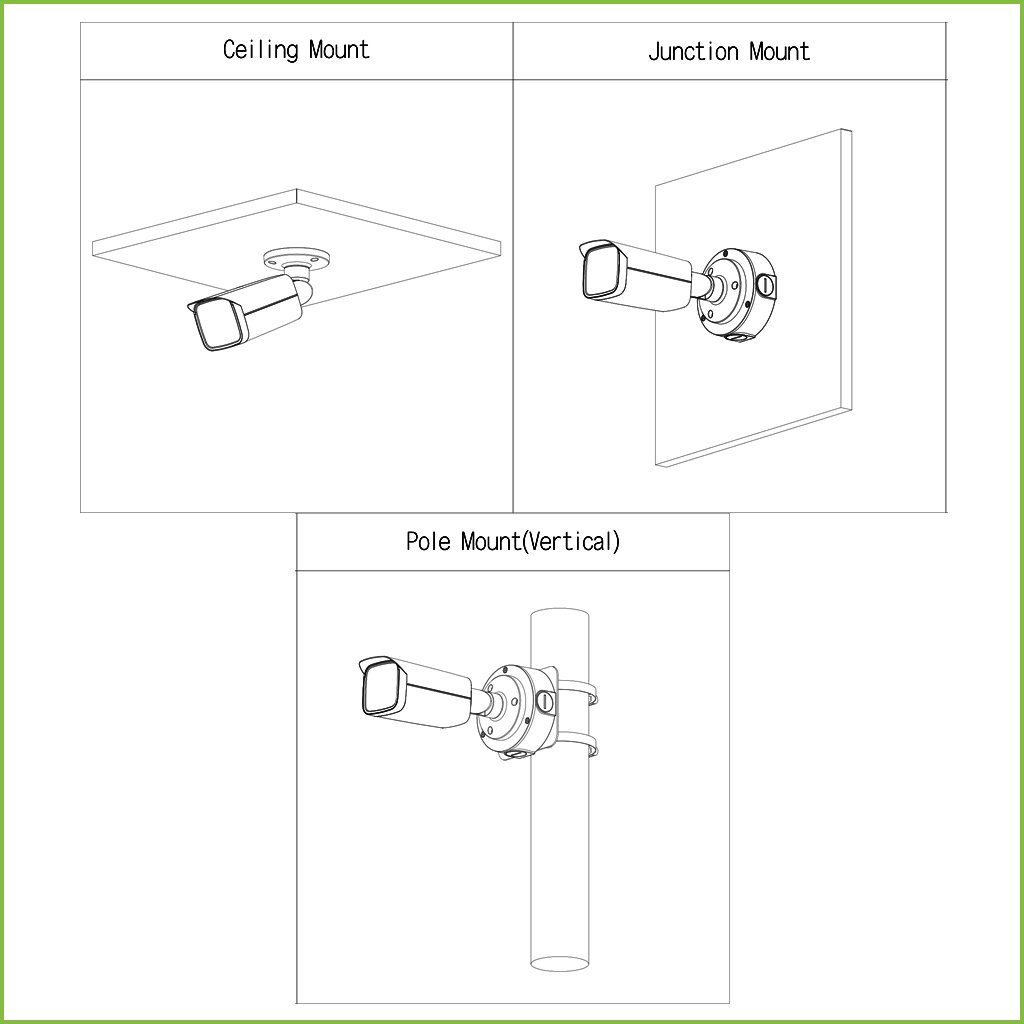 Ceiling Mount

Junction Mount

Pole Mount(Vertical)