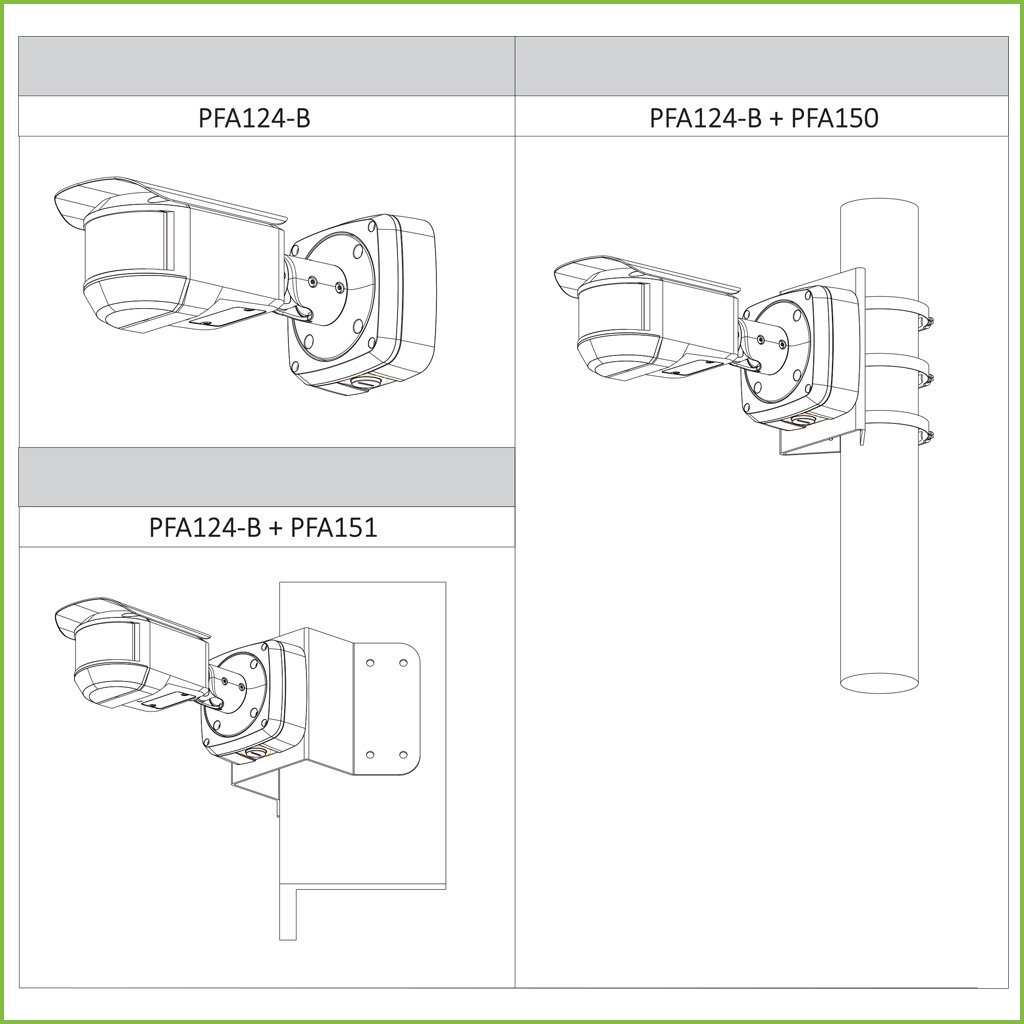 PFA124-B

PFA124-B + PFA150

PFA124-B + PFA151