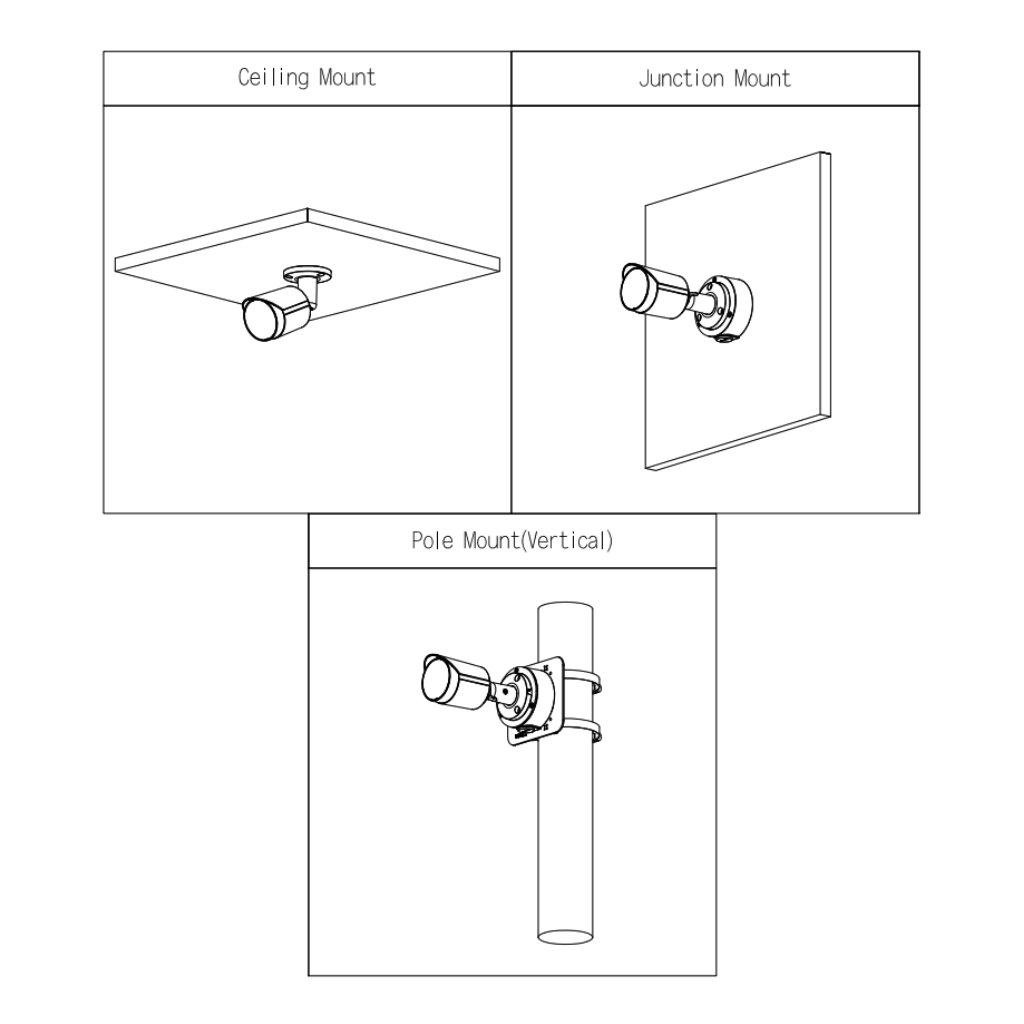 Ceiling Mount

Junction Mount

Pole Mount(Vertical)