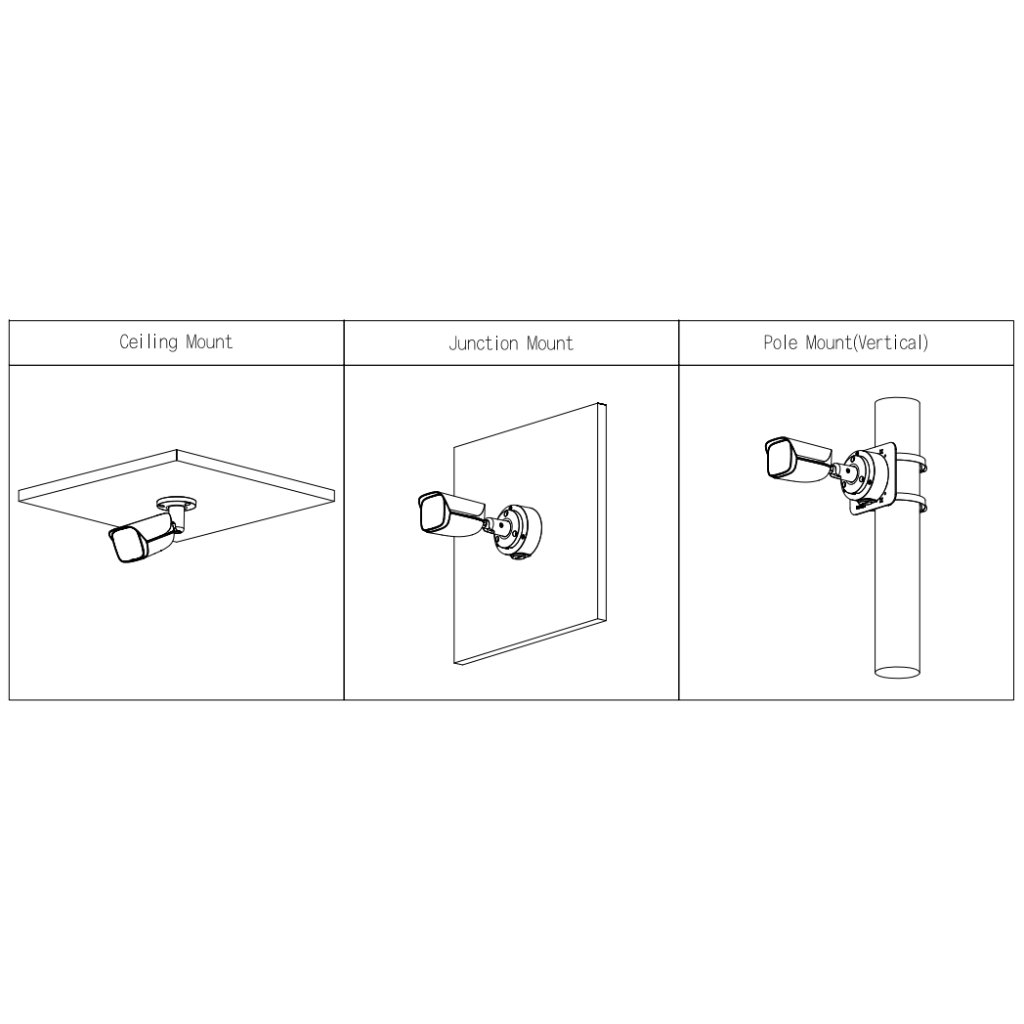 | Ceiling Mount | Junction Mount | Pole Mount(Vertical) |
|---|---|---|
| | | |