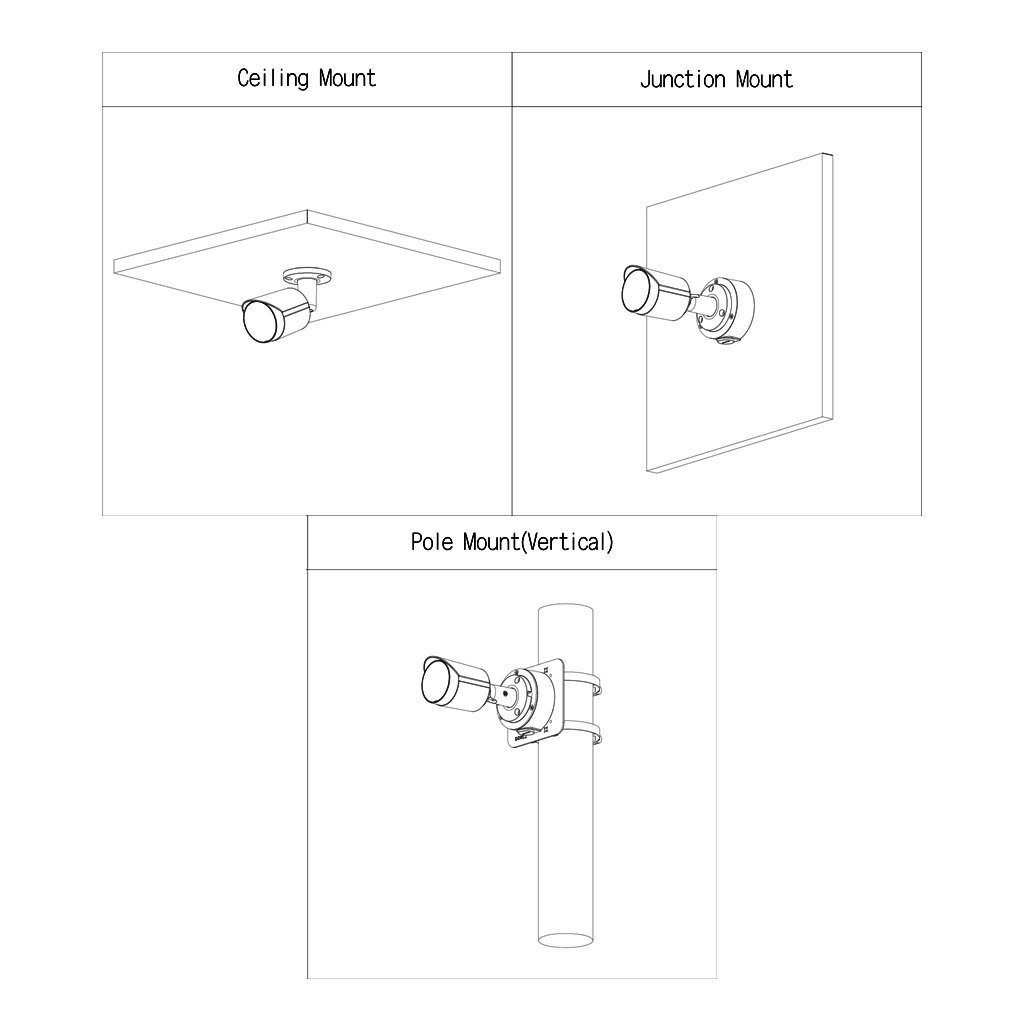 Ceiling Mount

Junction Mount

Pole Mount(Vertical)