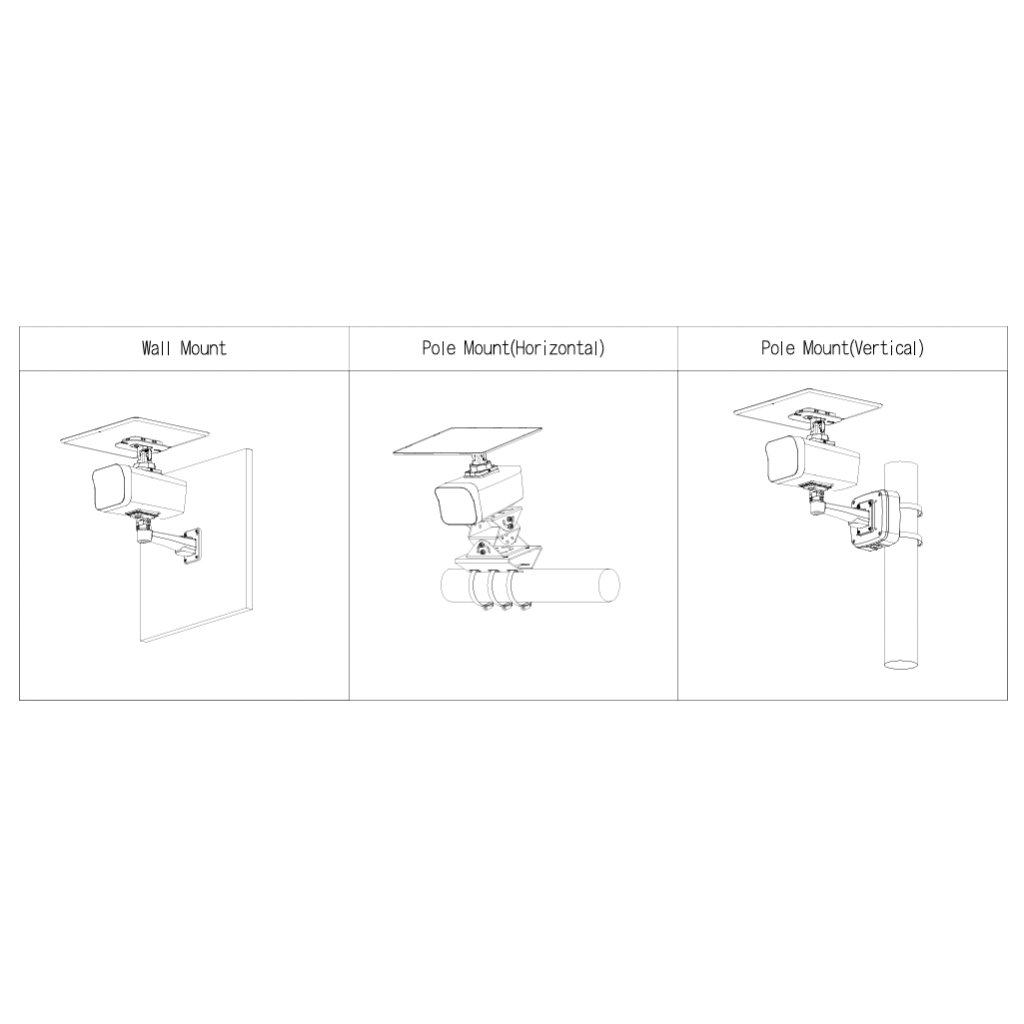 | Wall Mount | Pole Mount(Horizontal) | Pole Mount(Vertical) |
|---|---|---|
| | | |