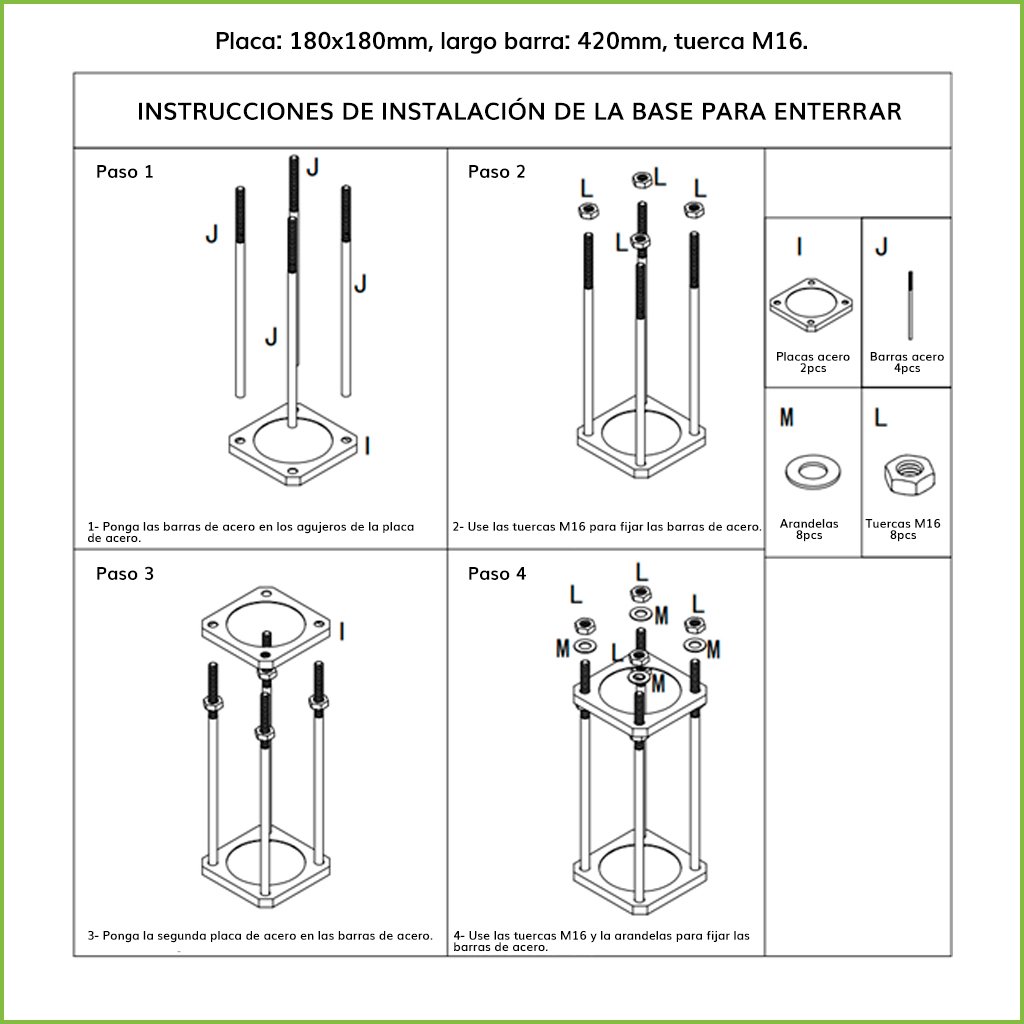 Placa: 180x180mm, largo barra: 420mm, tuerca M16.

INSTRUCCIONES DE INSTALACIÓN DE LA BASE PARA ENTERRAR

Paso 1

J J J J I

1- Ponga las barras de acero en los agujeros de la placa de acero.

Paso 2

L L L L

2- Use las tuercas M16 para fijar las barras de acero.

I
Placas acero
2pcs

J
Barras acero
4pcs

M
Arandelas
8pcs

L
Tuercas M16
8pcs

Paso 3

I

3- Ponga la segunda placa de acero en las barras de acero.

Paso 4

L L L L M M M M

4- Use las tuercas M16 y la arandelas para fijar las barras de acero.