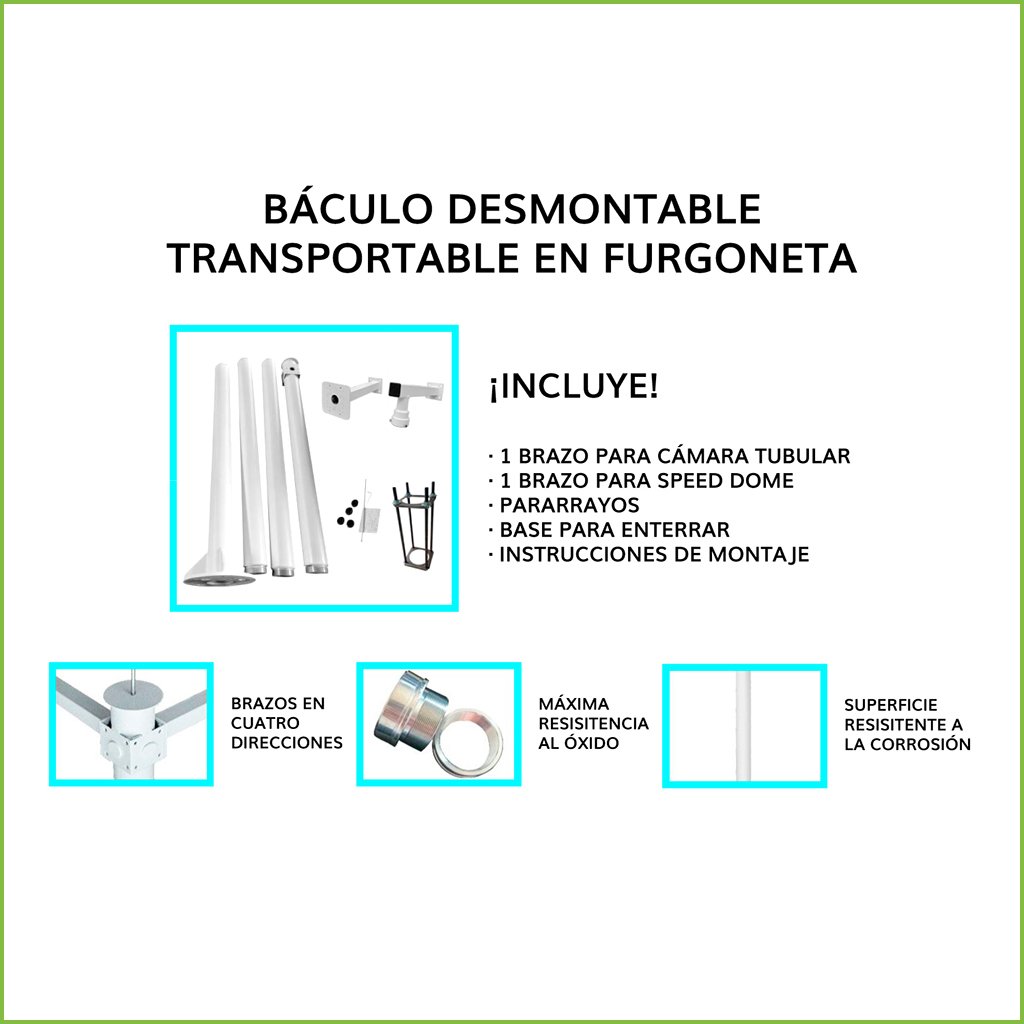 BÁCULO DESMONTABLE
TRANSPORTABLE EN FURGONETA

¡INCLUYE!

· 1 BRAZO PARA CÁMARA TUBULAR
· 1 BRAZO PARA SPEED DOME
· PARARRAYOS
· BASE PARA ENTERRAR
· INSTRUCCIONES DE MONTAJE

BRAZOS EN CUATRO DIRECCIONES

MÁXIMA RESISITENCIA AL ÓXIDO

SUPERFICIE RESISITENTE A LA CORROSIÓN